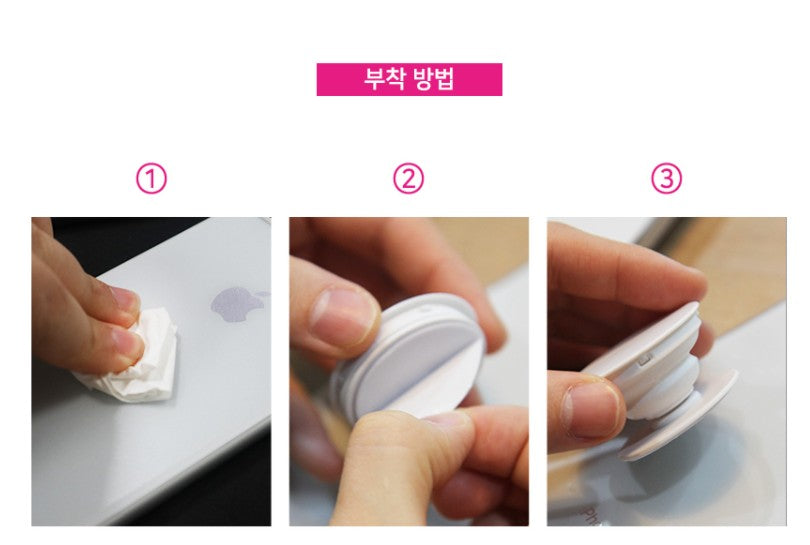 부착 방법

①

②

③